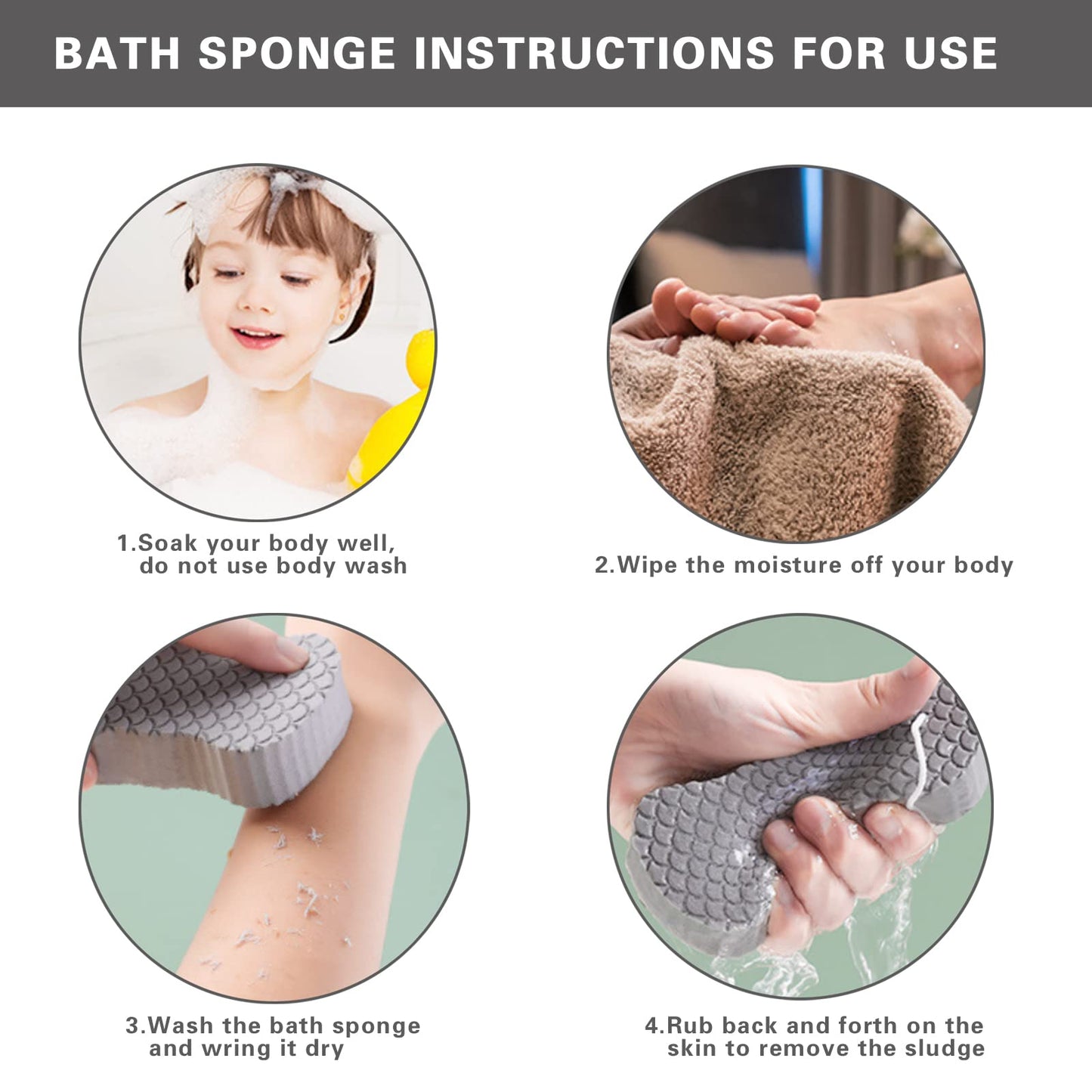 BATH SPONGE INSTRUCTIONS FOR USE

1.Soak your body well, do not use body wash

2.Wipe the moisture off your body

3.Wash the bath sponge and wring it dry

4.Rub back and forth on the skin to remove the sludge