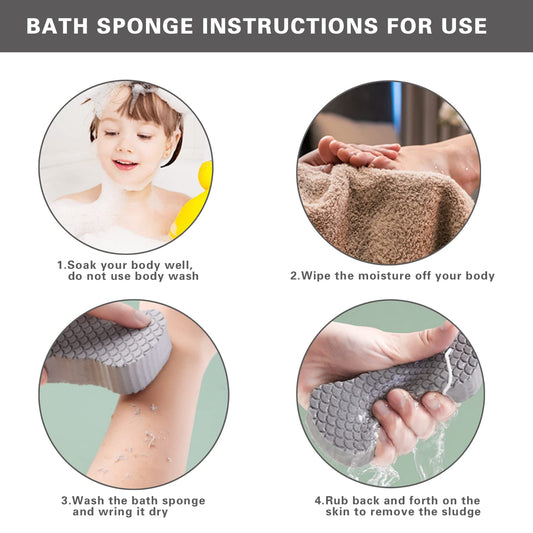 BATH SPONGE INSTRUCTIONS FOR USE

1.Soak your body well, do not use body wash

2.Wipe the moisture off your body

3.Wash the bath sponge and wring it dry

4.Rub back and forth on the skin to remove the sludge